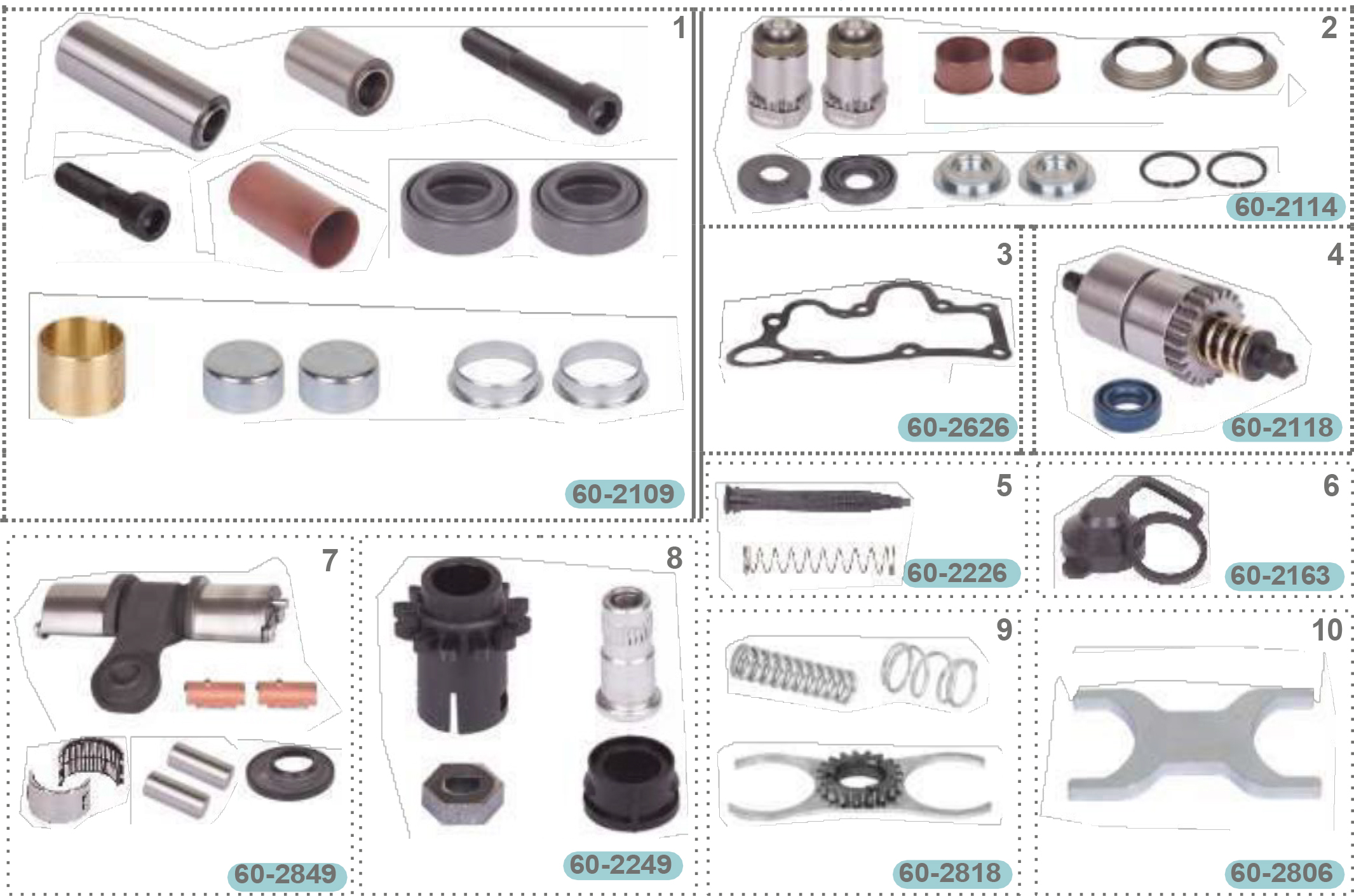 1

60-2109

2

60-2114

3

60-2626

4

60-2118

5

60-2226

6

60-2163

7

60-2849

8

60-2249

9

60-2818

10

60-2806